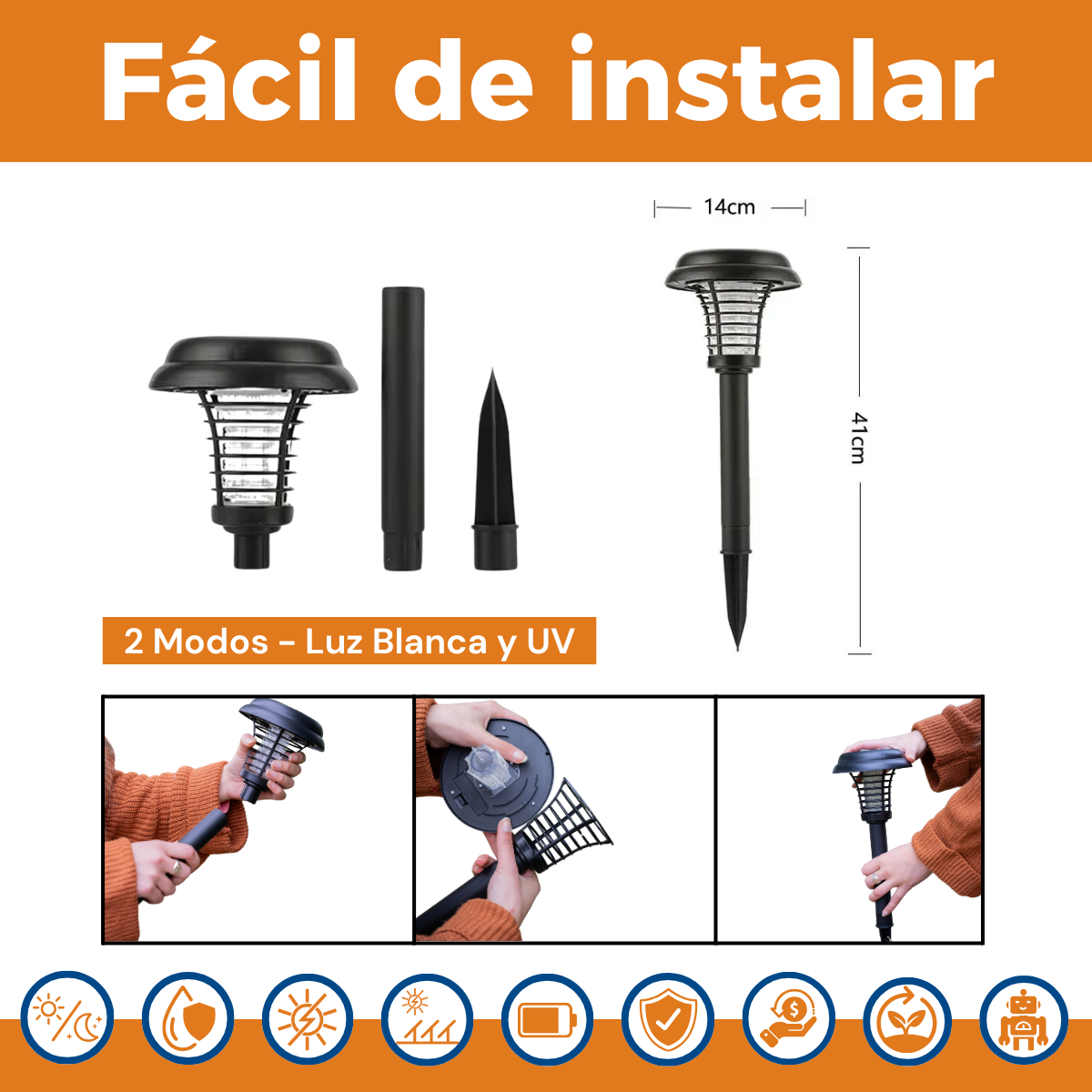 Fácil de instalar

14cm

41cm

2 Modos - Luz Blanca y UV