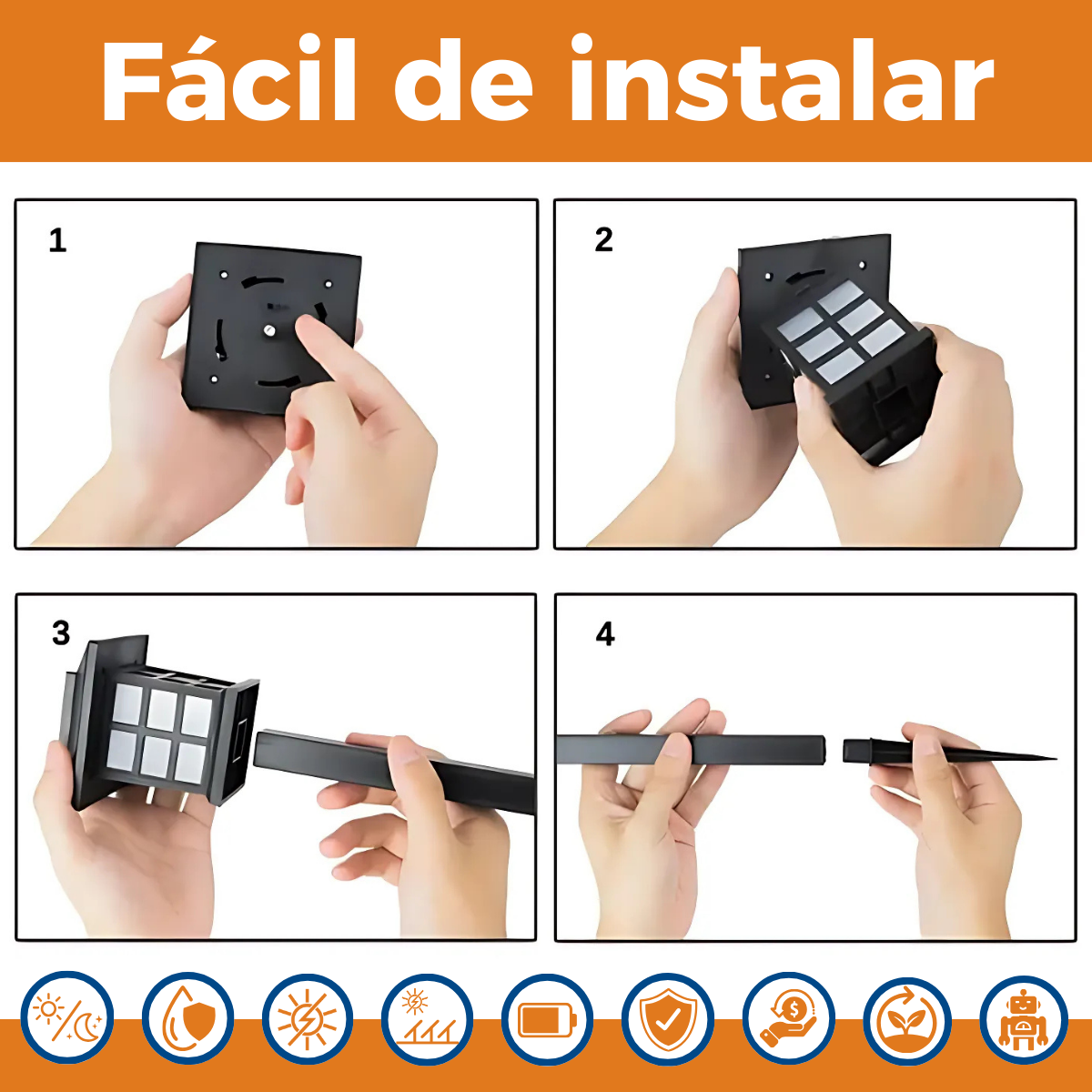 Fácil de instalar

1

2

3

4