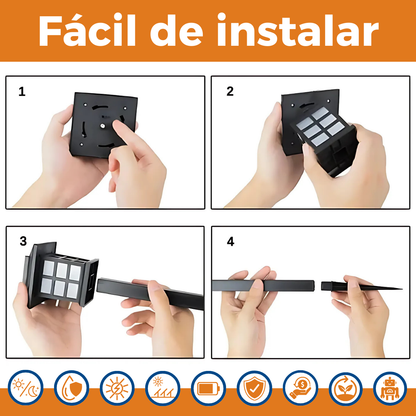 Fácil de instalar

1

2

3

4